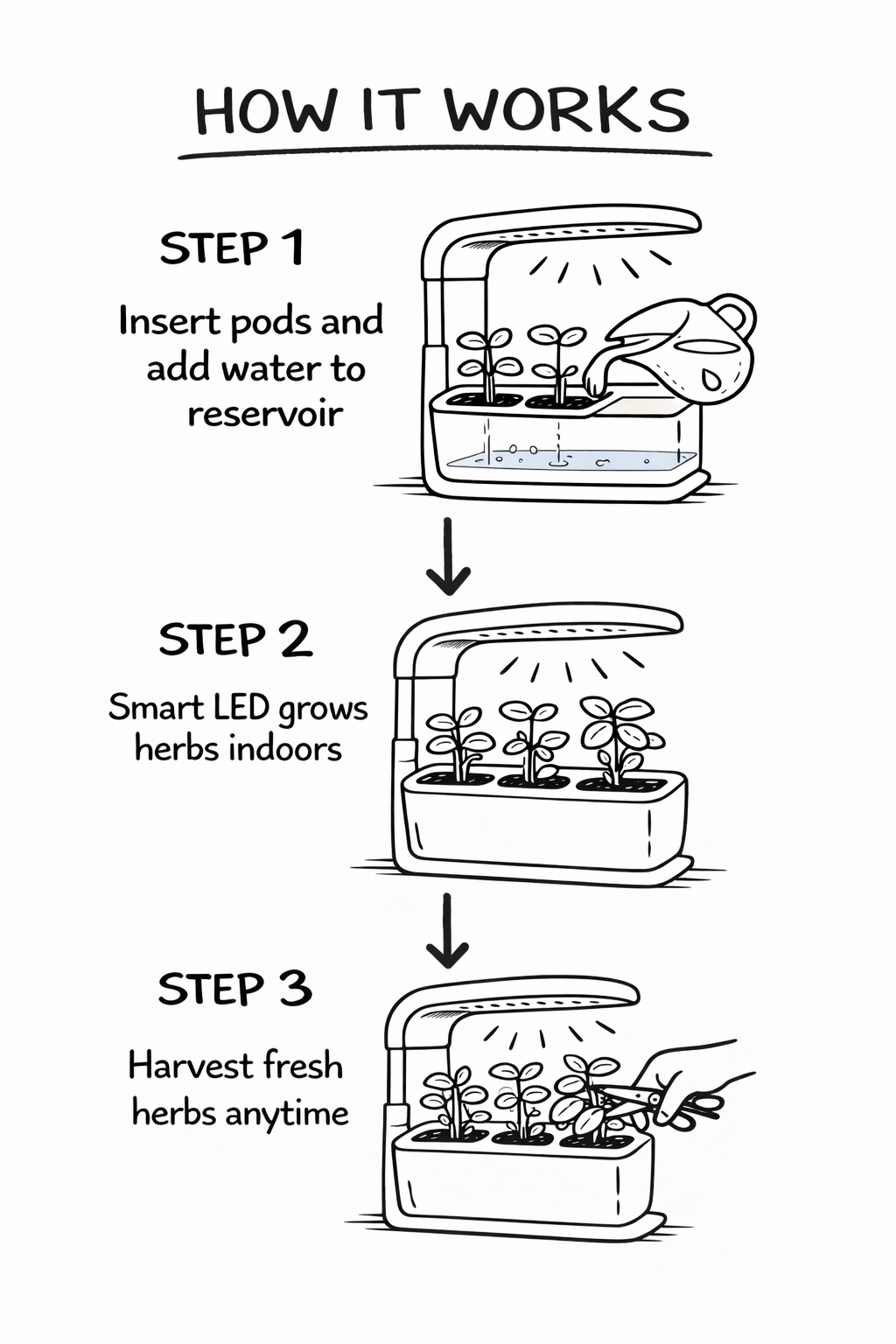 HOW IT WORKS

STEP 1

Insert pods and add water to reservoir

STEP 2

Smart LED grows herbs indoors

STEP 3

Harvest fresh herbs anytime